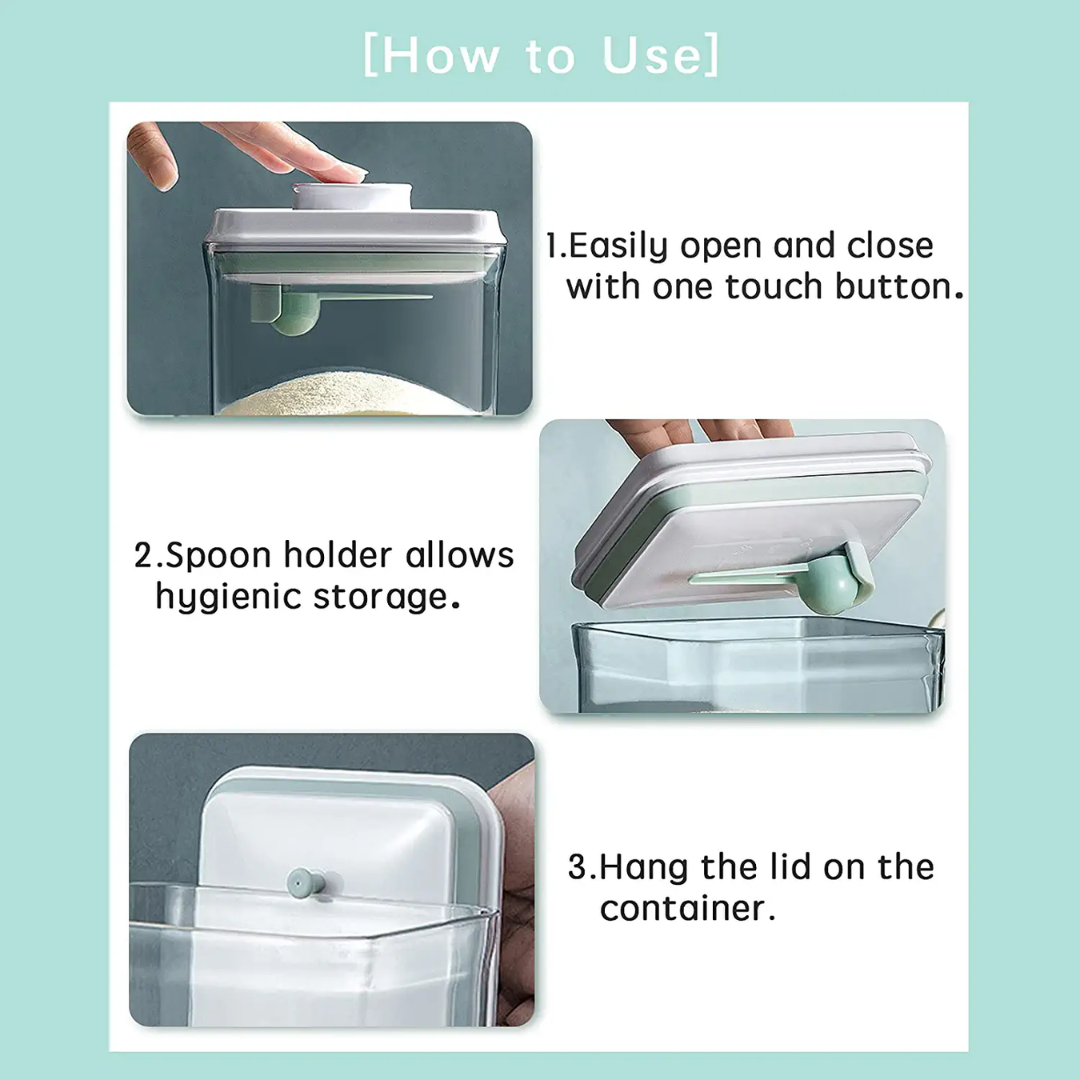 [How to Use]

1.Easily open and close with one touch button.

2.Spoon holder allows hygienic storage.

3.Hang the lid on the container.