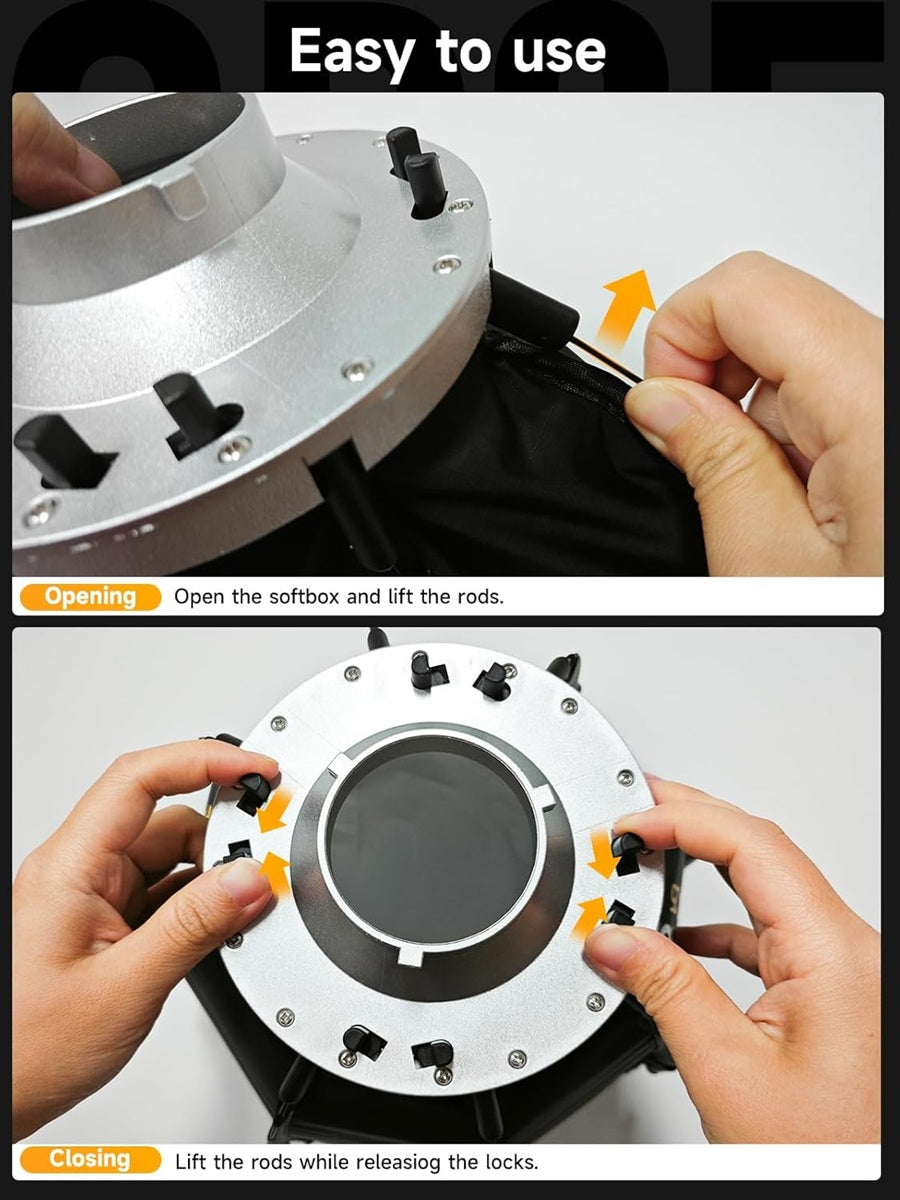 Easy to use

Opening Open the softbox and lift the rods.

Closing Lift the rods while releasiog the locks.