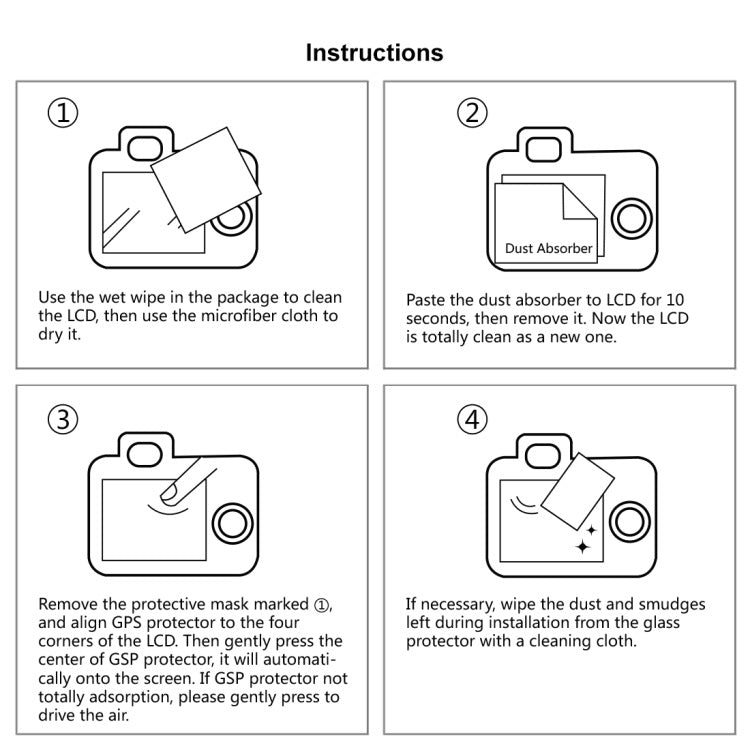 Instructions

①

Use the wet wipe in the package to clean the LCD, then use the microfiber cloth to dry it.

②

Dust Absorber

Paste the dust absorber to LCD for 10 seconds, then remove it. Now the LCD is totally clean as a new one.

③

Remove the protective mask marked ①, and align GPS protector to the four corners of the LCD. Then gently press the center of GSP protector, it will automatically onto the screen. If GSP protector not totally adsorption, please gently press to drive the air.

④

If necessary, wipe the dust and smudges left during installation from the glass protector with a cleaning cloth.