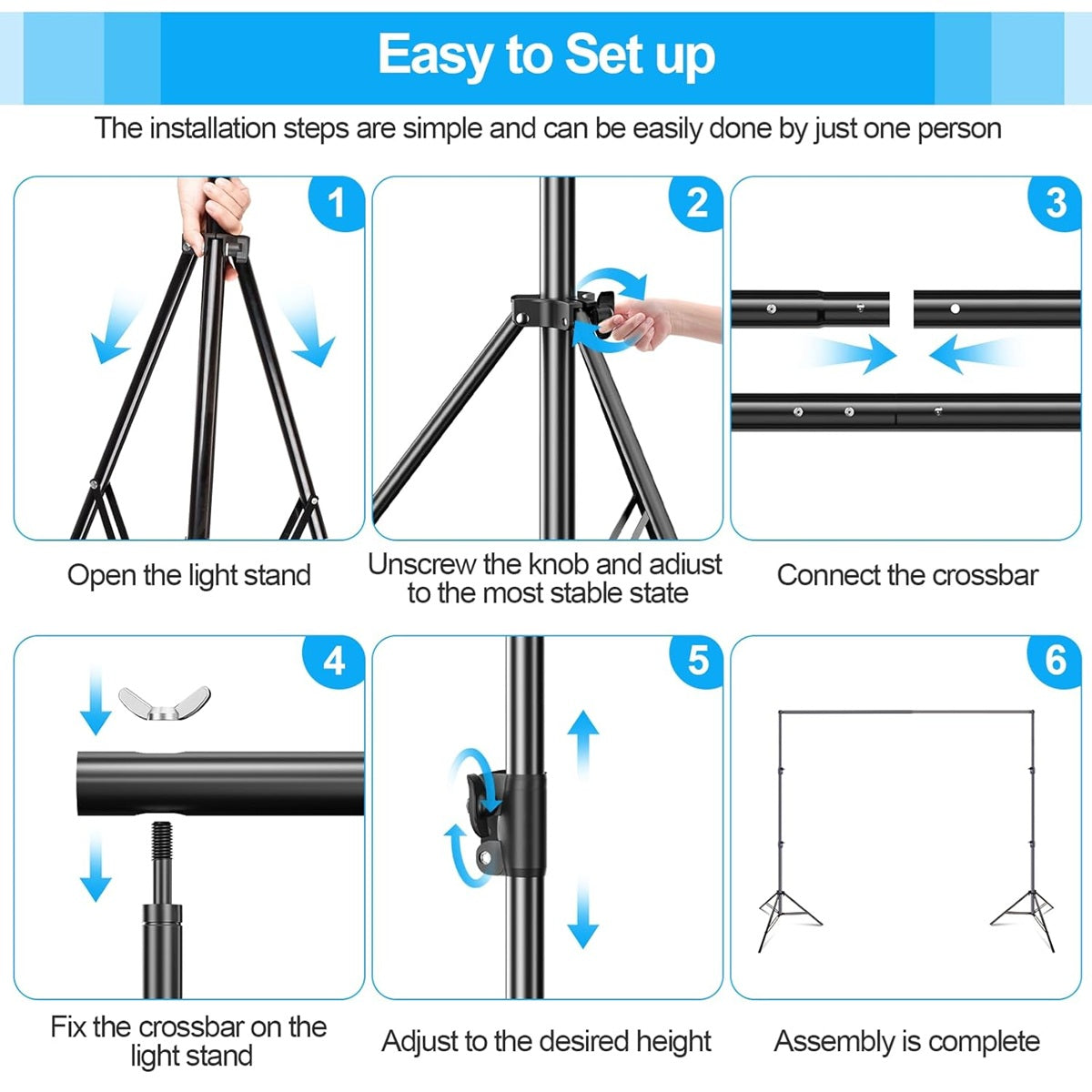 Easy to Set up

The installation steps are simple and can be easily done by just one person

1

Open the light stand

2

Unscrew the knob and adiust to the most stable state

3

Connect the crossbar

4

Fix the crossbar on the light stand

5

Adjust to the desired height

6

Assembly is complete