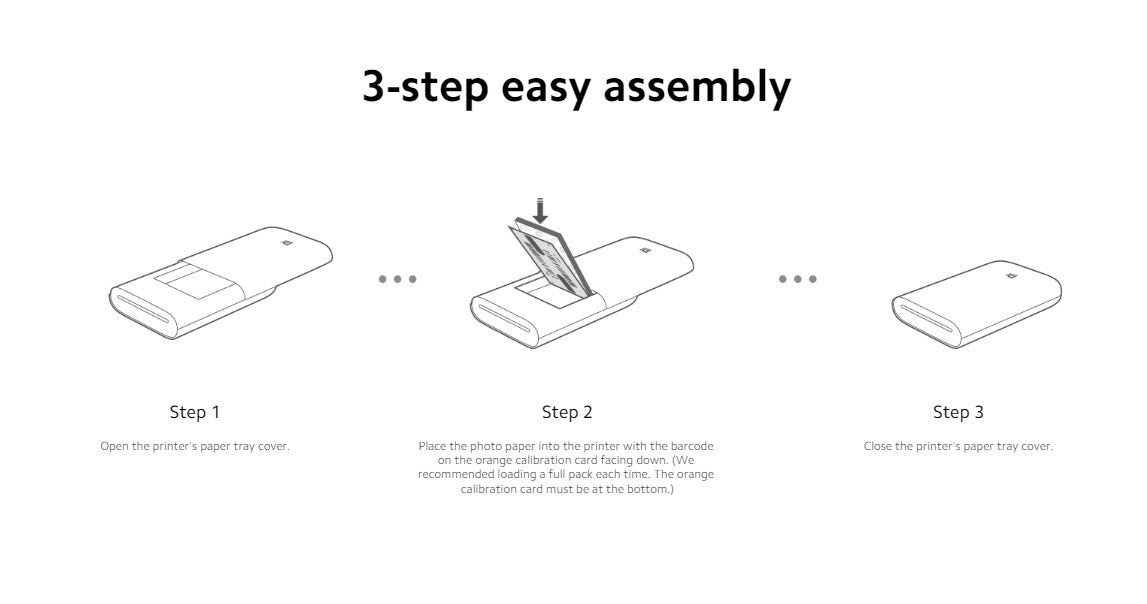 3-step easy assembly

Step 1

Open the printer's paper tray cover.

Step 2

Place the photo paper into the printer with the barcode on the orange calibration card facing down. (We recommended loading a full pack each time. The orange calibration card must be at the bottom.)

Step 3

Close the printer's paper tray cover.