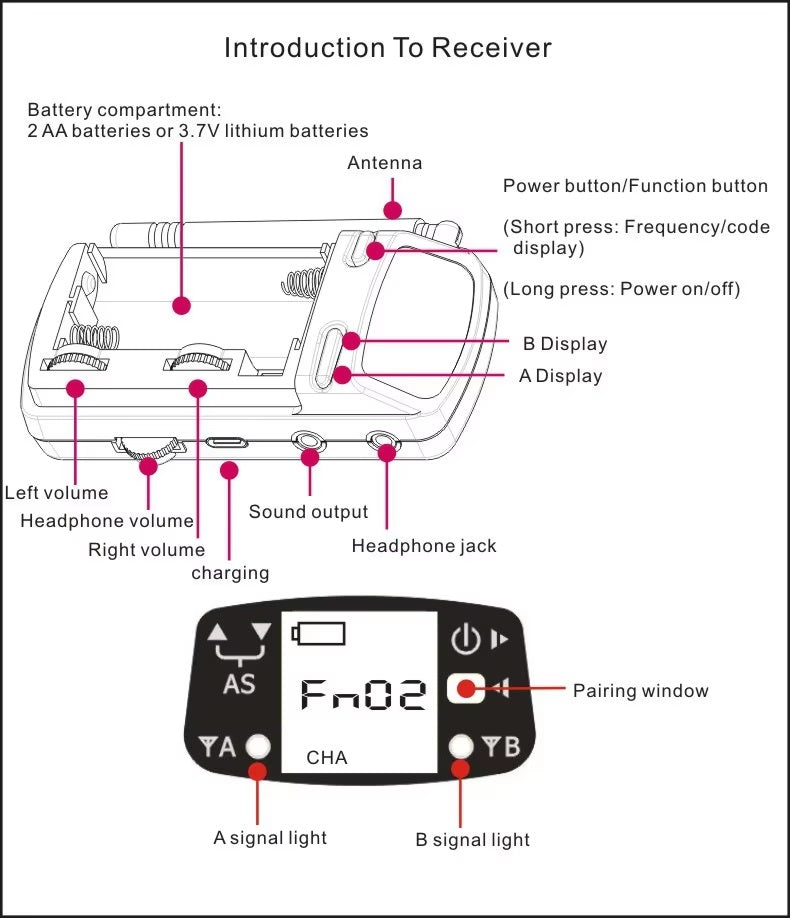 Introduction To Receiver

Battery compartment:
2 AA batteries or 3.7V lithium batteries

Antenna

Power button/Function button

(Short press: Frequency/code display)

(Long press: Power on/off)

B Display

A Display

Left volume

Headphone volume

Right volume

charging

Sound output

Headphone jack

AS

Fn02

CHA

A

B

Pairing window

A signal light

B signal light