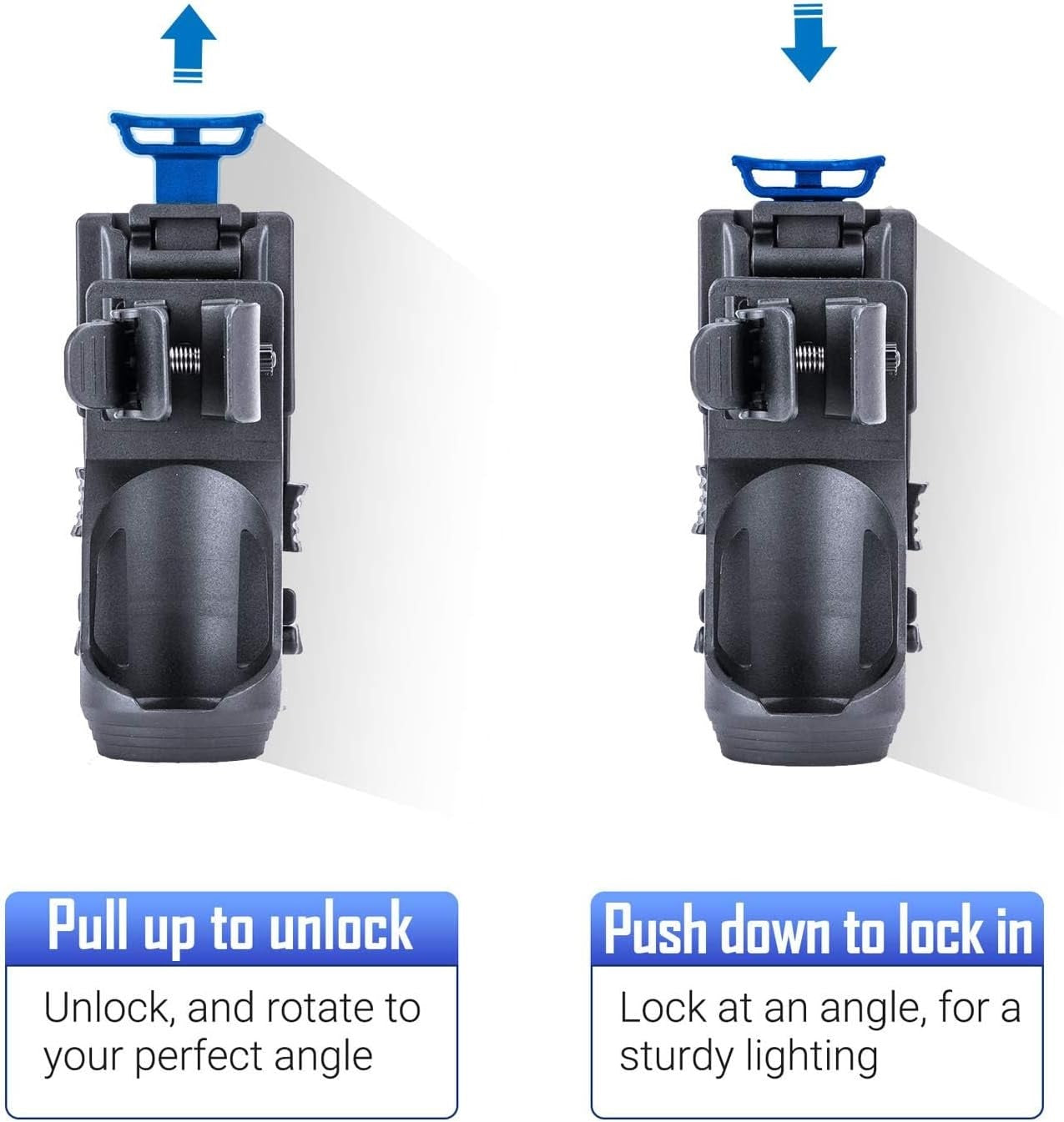 Pull up to unlock

Unlock, and rotate to your perfect angle

Push down to lock in

Lock at an angle, for a sturdy lighting